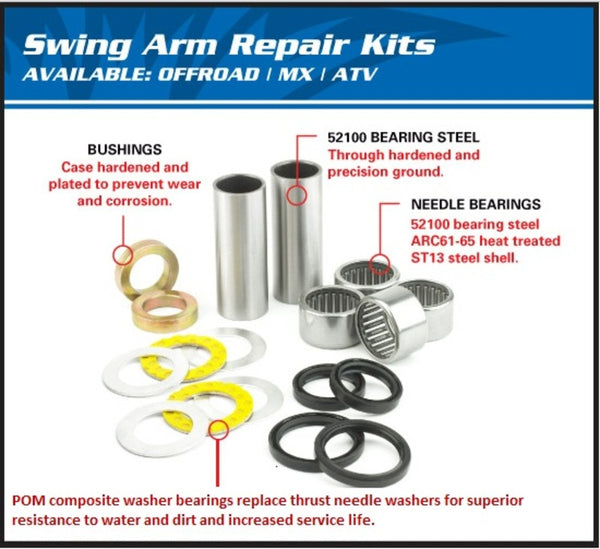 Swing Arm Repair Kits
AVAILABLE: OFFROAD | MX | ATV

BUSHINGS
Case hardened and plated to prevent wear and corrosion.

52100 BEARING STEEL
Through hardened and precision ground.

NEEDLE BEARINGS
52100 bearing steel ARC61-65 heat treated ST13 steel shell.

POM composite washer bearings replace thrust needle washers for superior resistance to water and dirt and increased service life.